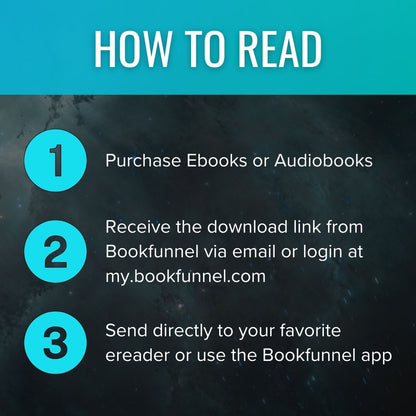 HOW TO READ

1 Purchase Ebooks or Audiobooks

2 Receive the download link from Bookfunnel via email or login at my.bookfunnel.com

3 Send directly to your favorite ereader or use the Bookfunnel app